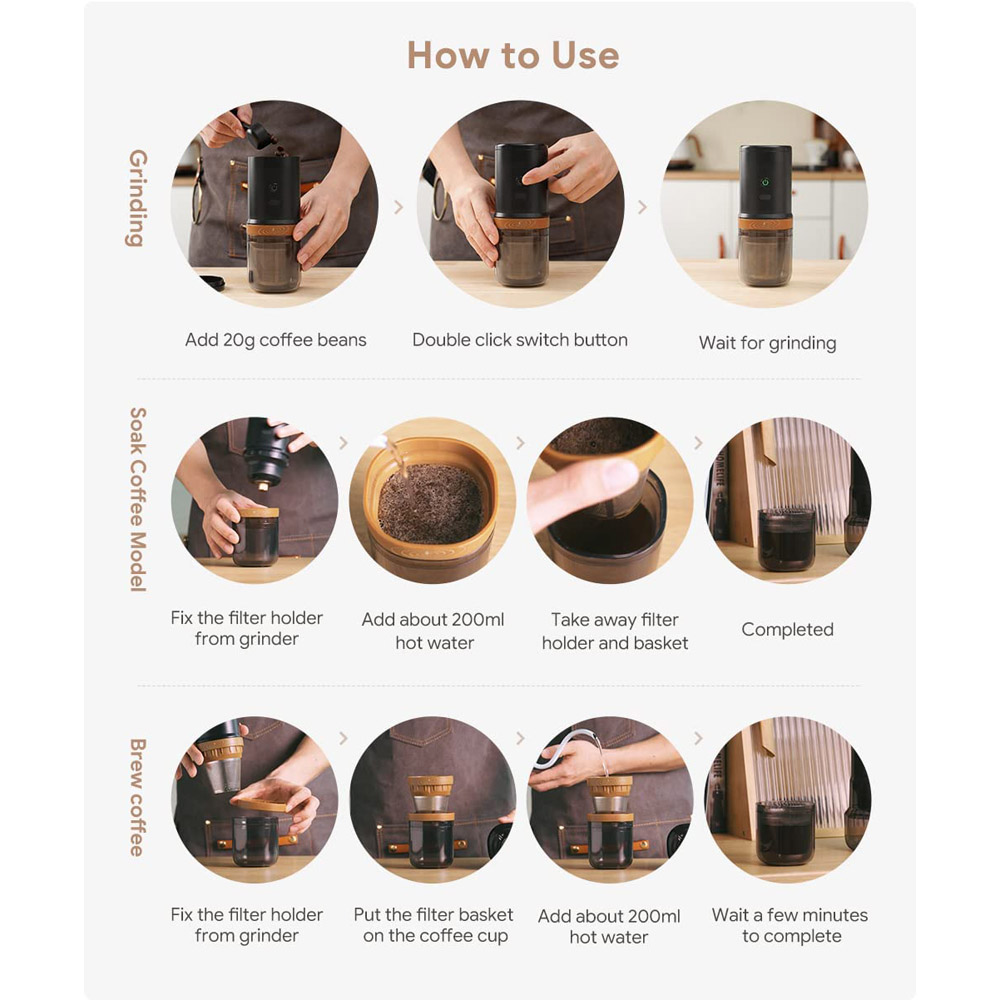 How to Use

Grinding

Add 20g coffee beans

Double click switch button

Wait for grinding

Soak Coffee Model

Fix the filter holder from grinder

Add about 200ml hot water

Take away filter holder and basket

Completed

Brew coffee

Fix the filter holder from grinder

Put the filter basket on the coffee cup

Add about 200ml hot water

Wait a few minutes to complete