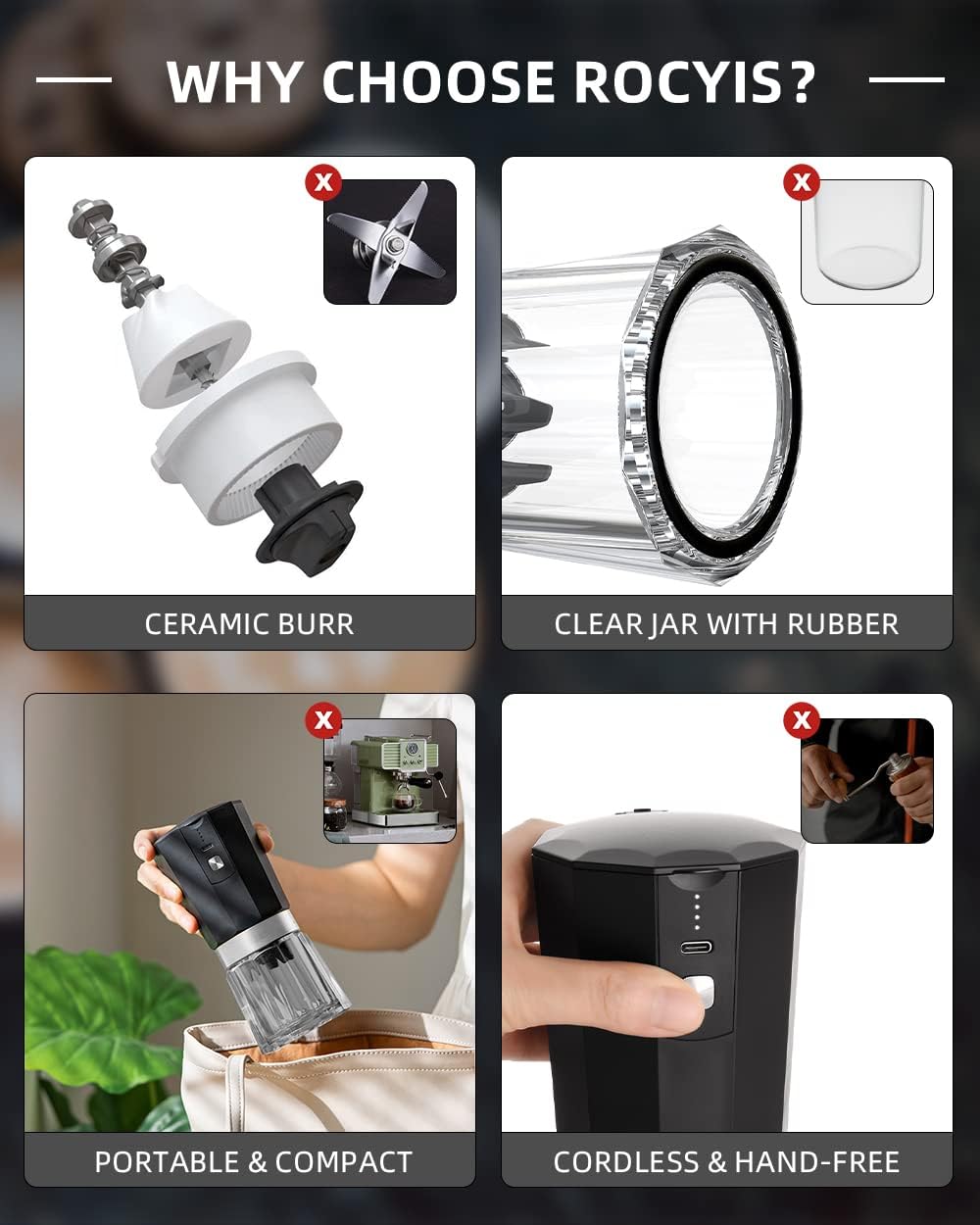 WHY CHOOSE ROCYIS?

X

CERAMIC BURR

X

CLEAR JAR WITH RUBBER

X

PORTABLE & COMPACT

X

CORDLESS & HAND-FREE